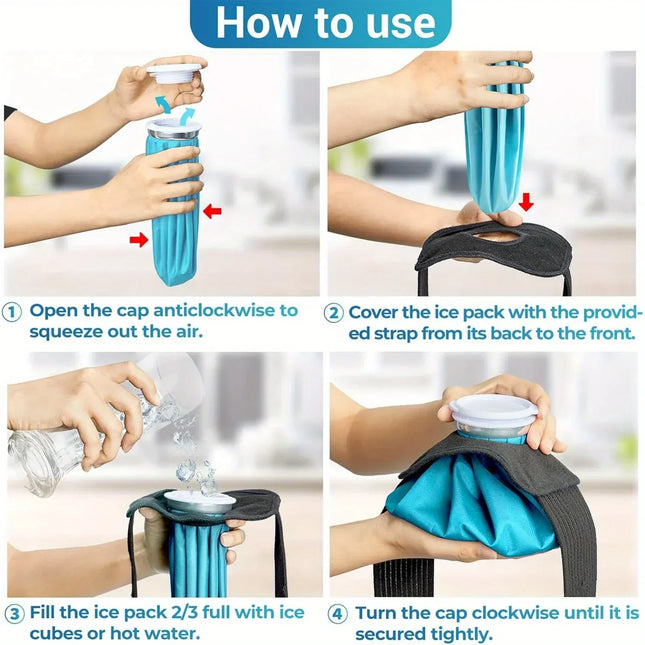 How to use

① Open the cap anticlockwise to squeeze out the air.

② Cover the ice pack with the provided strap from its back to the front.

③ Fill the ice pack 2/3 full with ice cubes or hot water.

④ Turn the cap clockwise until it is secured tightly.