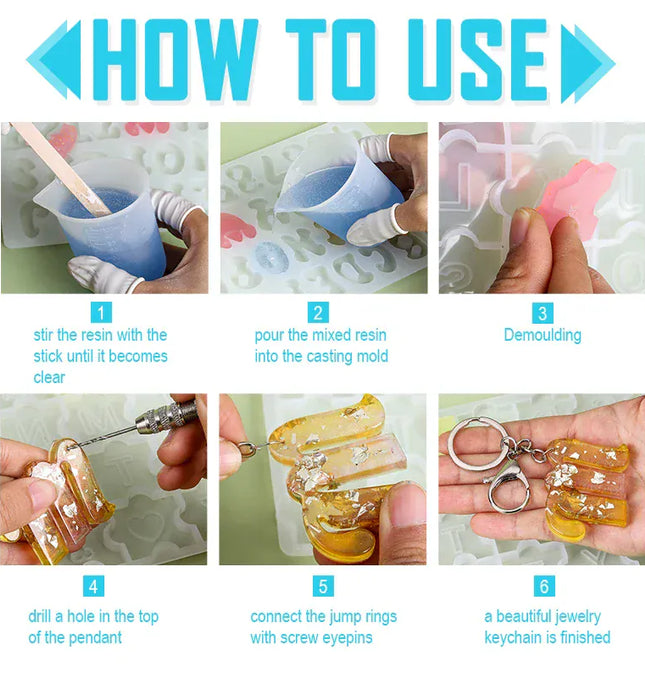 HOW TO USE

1
stir the resin with the stick until it becomes clear

2
pour the mixed resin into the casting mold

3
Demoulding

4
drill a hole in the top of the pendant

5
connect the jump rings with screw eyepins

6
a beautiful jewelry keychain is finished