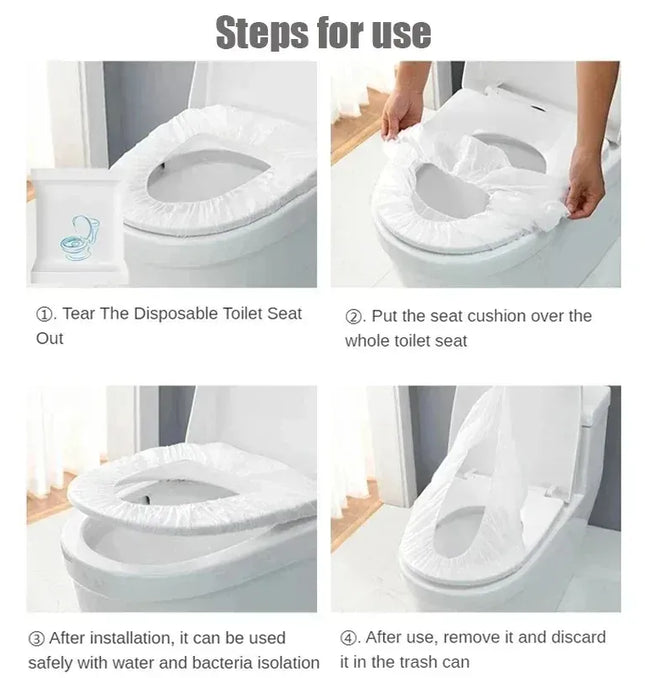 Steps for use

①. Tear The Disposable Toilet Seat Out

②. Put the seat cushion over the whole toilet seat

③ After installation, it can be used safely with water and bacteria isolation

④. After use, remove it and discard it in the trash can