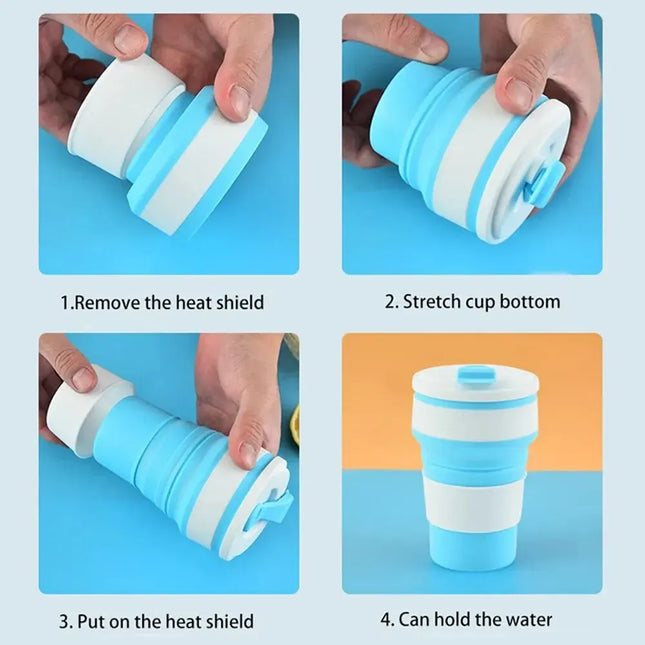 1.Remove the heat shield

2. Stretch cup bottom

3. Put on the heat shield

4. Can hold the water