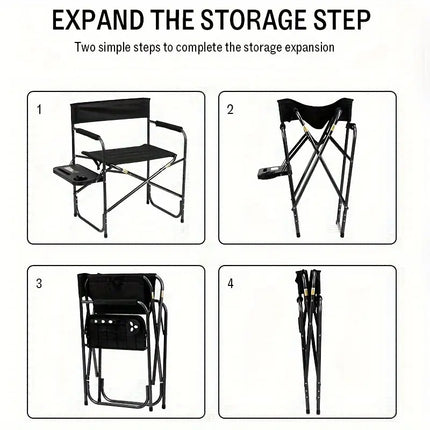 EXPAND THE STORAGE STEP

Two simple steps to complete the storage expansion

1

2

3

4