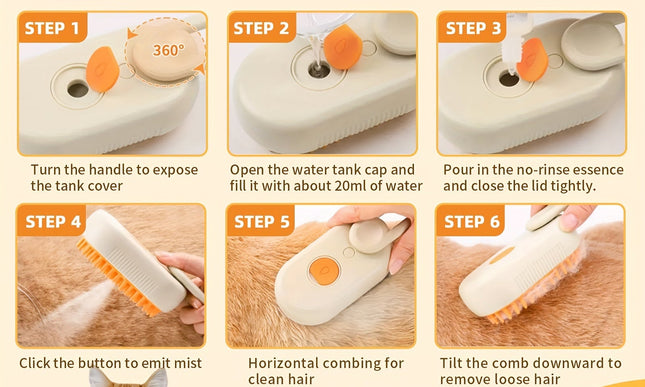 STEP 1

360°

Turn the handle to expose the tank cover

STEP 2

Open the water tank cap and fill it with about 20ml of water

STEP 3

Pour in the no-rinse essence and close the lid tightly.

STEP 4

Click the button to emit mist

STEP 5

Horizontal combing for clean hair

STEP 6

Tilt the comb downward to remove loose hair