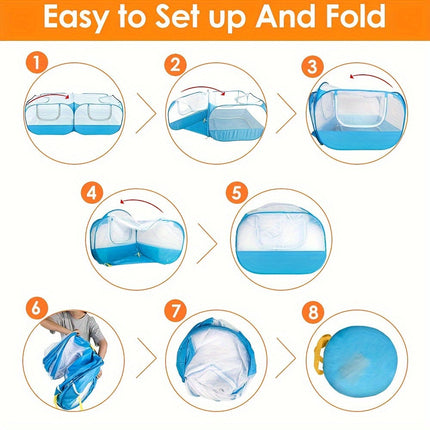 Easy to Set up And Fold

1

2

3

4

5

6

7

8