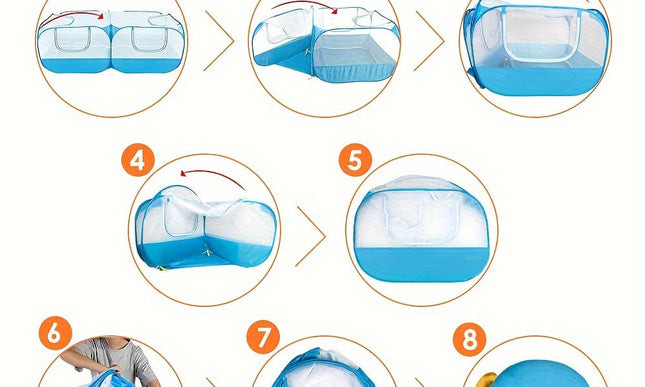 4

5

6

7

8